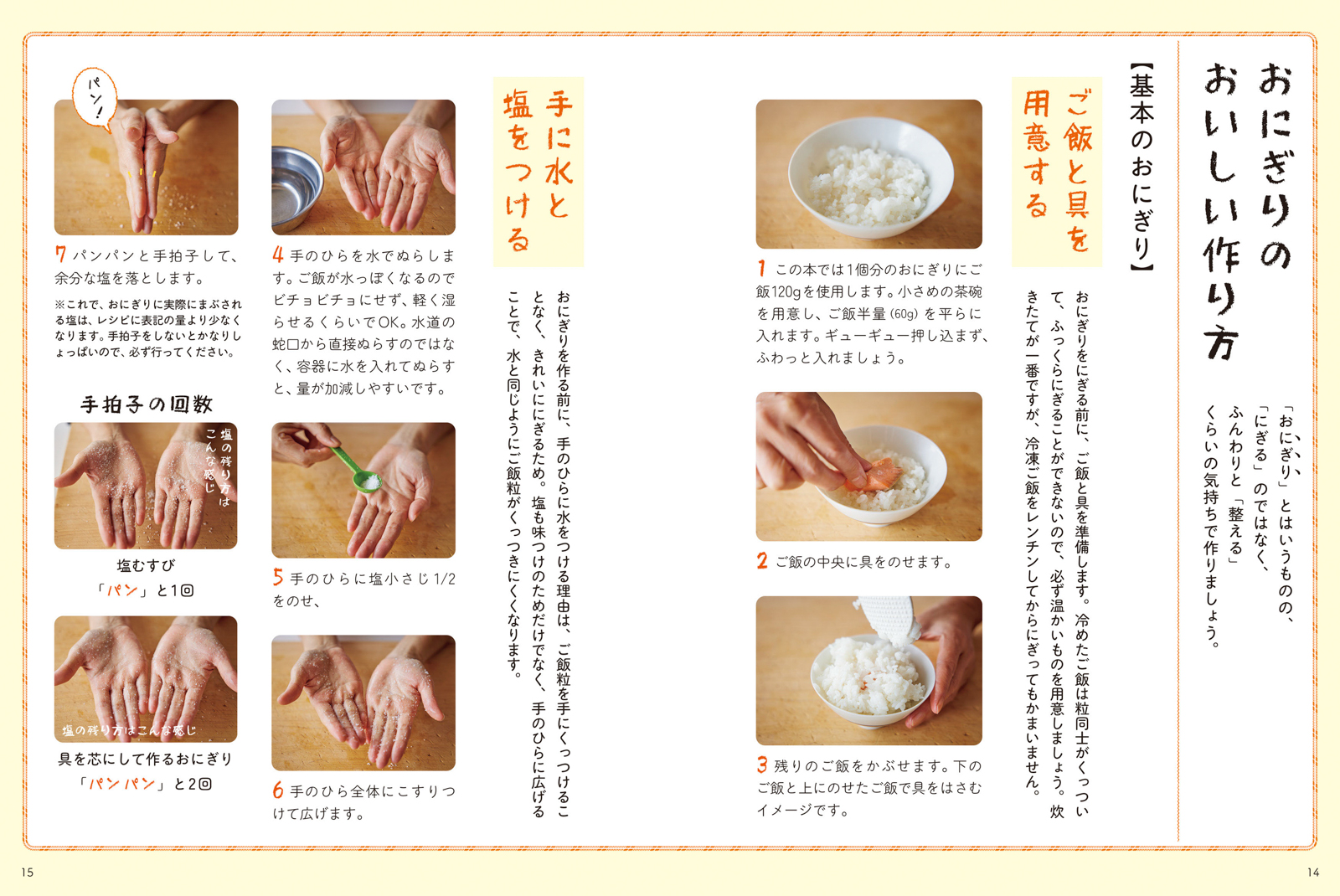 おにぎりのおいしい作り方

「おにぎり」とはいうものの、「にぎる」のではなく、ふんわりと「整える」くらいの気持ちで作りましょう。

【基本のおにぎり】

ご飯と具を用意する

おにぎりをにぎる前に、ご飯と具を準備します。冷めたご飯は粒同士がくっついて、ふっくらにぎることができないので、必ず温かいものを用意しましょう。炊きたてが一番ですが、冷凍ご飯をレンチンしてからにぎってもかまいません。

1 この本では1個分のおにぎりにご飯120gを使用します。小さめの茶碗を用意し、ご飯半量（60g）を平らに入れます。ギューギュー押し込まず、ふわっと入れましょう。

2 ご飯の中央に具をのせます。

3 残りのご飯をかぶせます。下のご飯と上にのせたご飯で具をはさむイメージです。

手に水と塩をつける

おにぎりを作る前に、手のひらに水をつける理由は、ご飯粒を手にくっつけることなく、きれいににぎるため。塩も味つけのためだけでなく、手のひらに広げることで、水と同じようにご飯粒がくっつきにくくなります。

4 手のひらを水でぬらします。ご飯が水っぽくなるのでビチョビチョにせず、軽く湿らせるくらいでOK。水道の蛇口から直接ぬらすのではなく、容器に水を入れてぬらすと、量が加減しやすいです。

5 手のひらに塩小さじ1/2をのせ、

6 手のひら全体にこすりつけて広げます。

パン！

7 パンパンと手拍子して、余分な塩を落とします。

※これで、おにぎりに実際にまぶされる塩は、レシピに表記の量より少なくなります。手拍子をしないとかなりしょっぱいので、必ず行ってください。

手拍子の回数

塩の残り方はこんな感じ

塩むすび
「パン」と1回

塩の残り方はこんな感じ

具を芯にして作るおにぎり
「パンパン」と2回

15

14